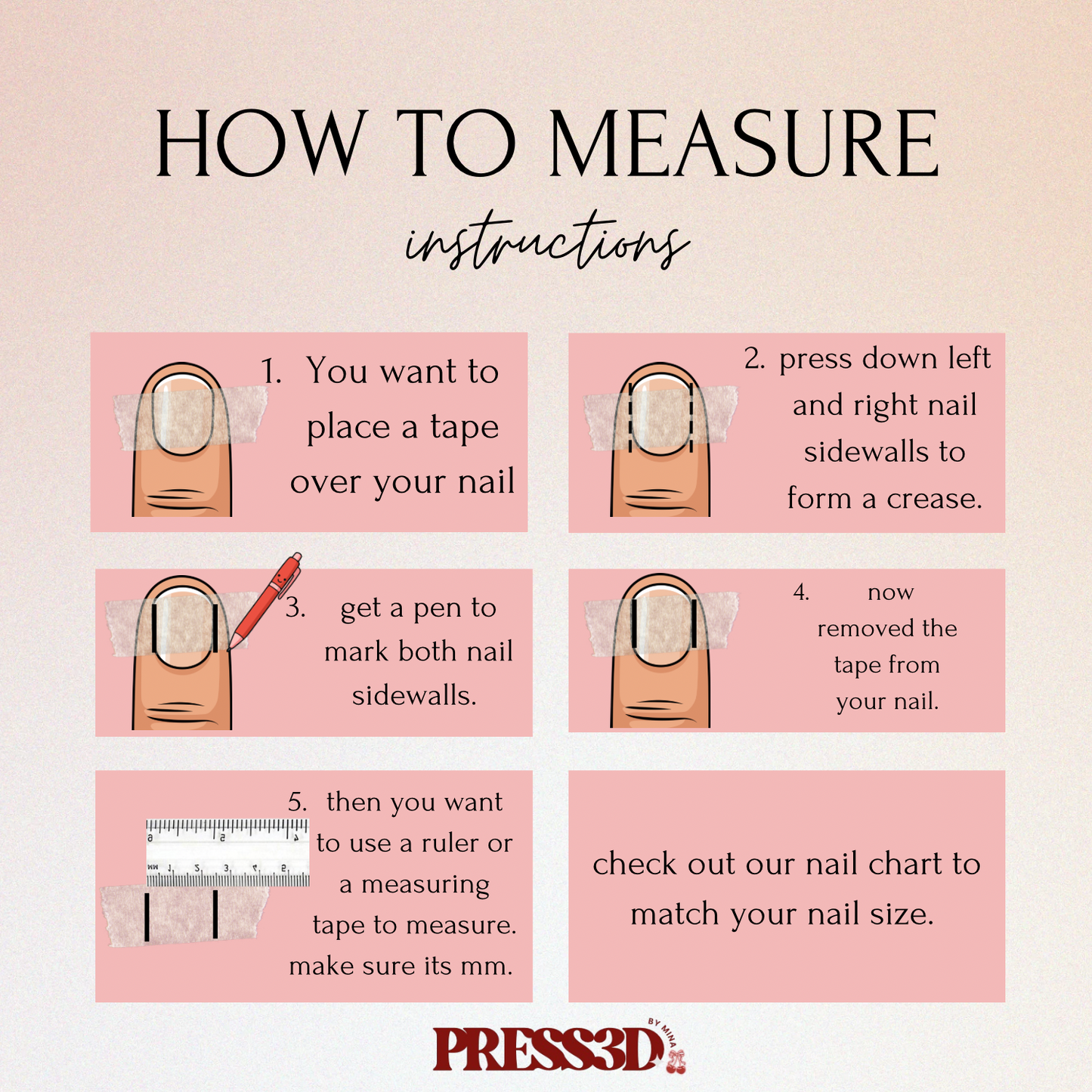 HOW TO MEASURE

instructions

1. You want to place a tape over your nail

2. press down left and right nail sidewalls to form a crease.

3. get a pen to mark both nail sidewalls.

4. now removed the tape from your nail.

5. then you want to use a ruler or a measuring tape to measure. make sure its mm.

check out our nail chart to match your nail size.

PRESS3D BY MINA